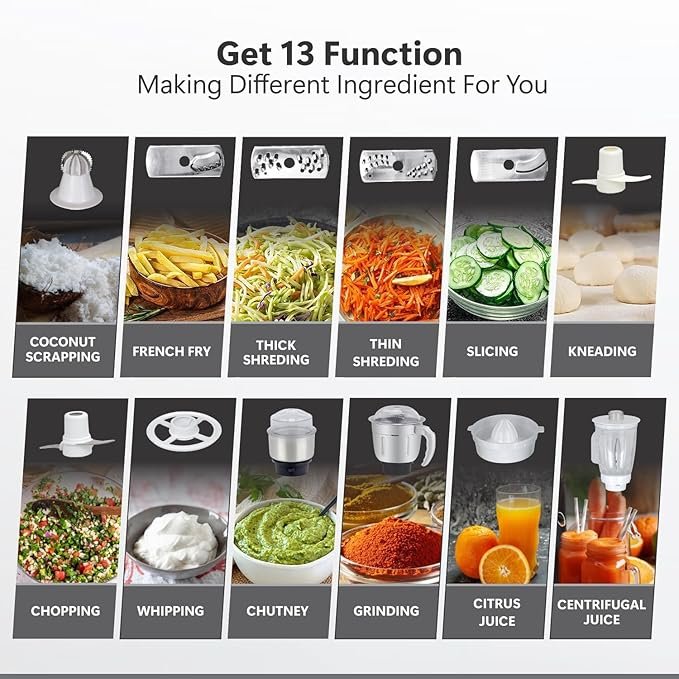 Get 13 Function
Making Different Ingredient For You

COCONUT SCRAPPING

FRENCH FRY

THICK SHREDING

THIN SHREDING

SLICING

KNEADING

CHOPPING

WHIPPING

CHUTNEY

GRINDING

CITRUS JUICE

CENTRIFUGAL JUICE