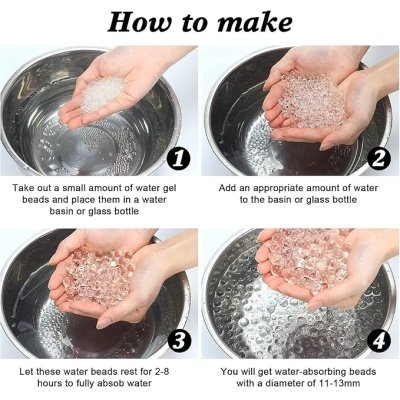 How to make

1

Take out a small amount of water gel beads and place them in a water basin or glass bottle

2

Add an appropriate amount of water to the basin or glass bottle

3

Let these water beads rest for 2-8 hours to fully absob water

4

You will get water-absorbing beads with a diameter of 11-13mm